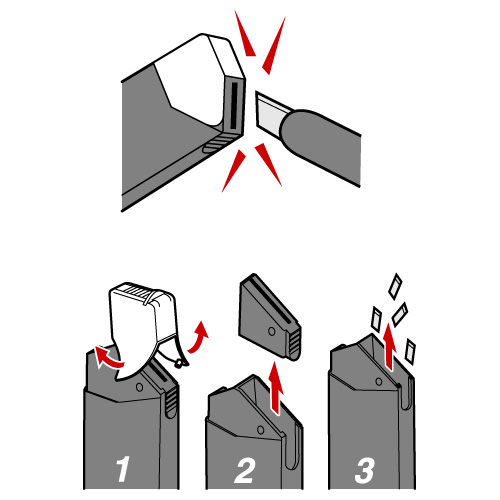 1 2 3